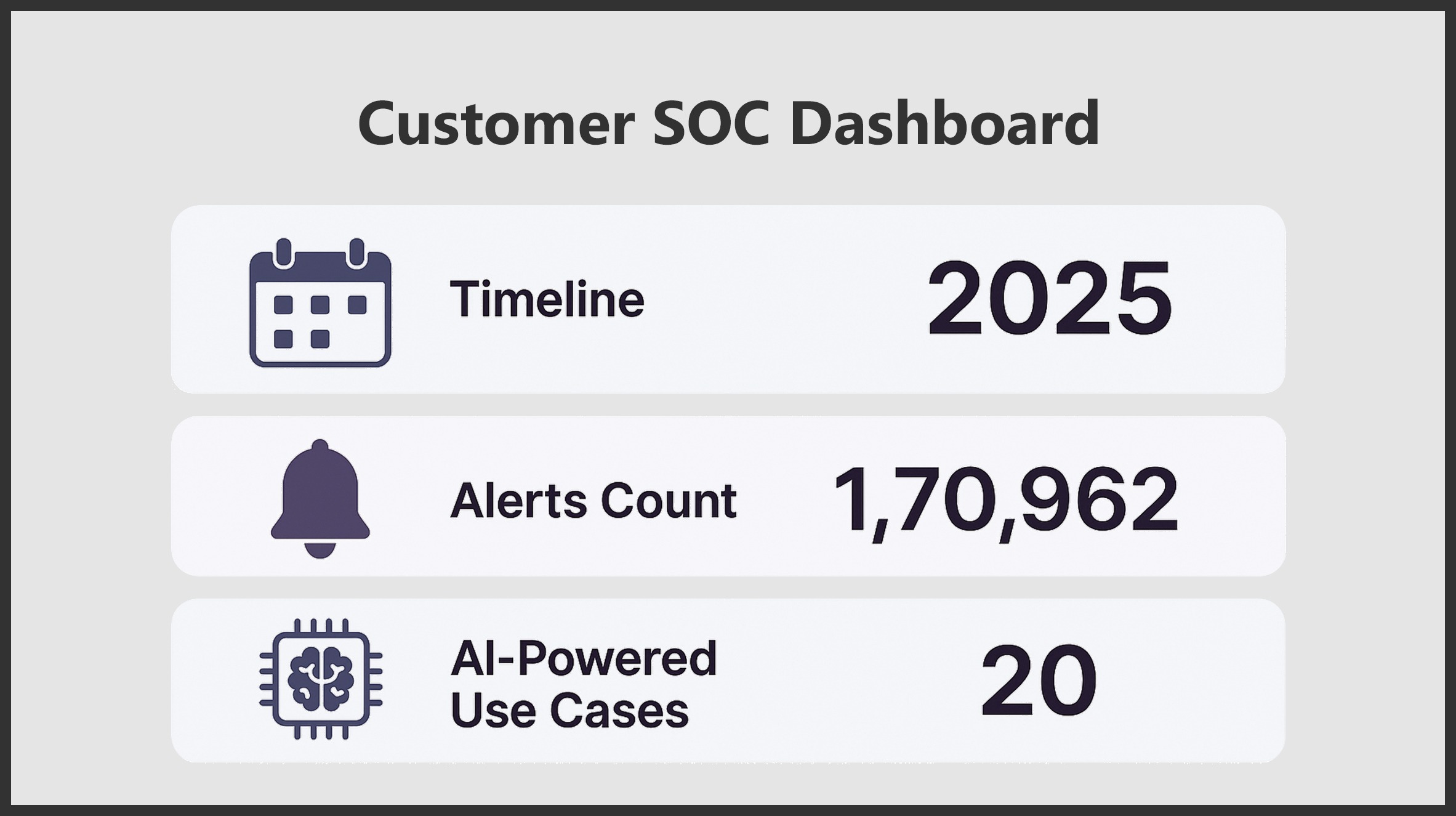 Customer SOC Dashboard

Timeline
2025

Alerts Count
1,70,962

AI-Powered Use Cases
20