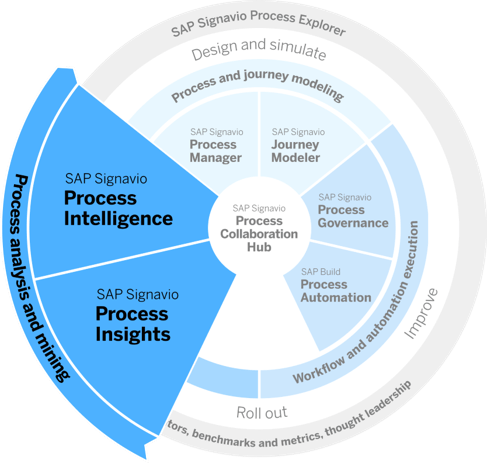 SAP Signavio Process Explorer

Design and simulate

Process and journey modeling

SAP Signavio
Process Manager

SAP Signavio
Journey Modeler

Process analysis and mining

SAP Signavio
Process Intelligence

SAP Signavio
Process Insights

SAP Signavio
Process Collaboration Hub

SAP Signavio
Process Governance

SAP Build
Process Automation

Workflow and automation execution

Improve

Roll out

tors, benchmarks and metrics, thought leadership