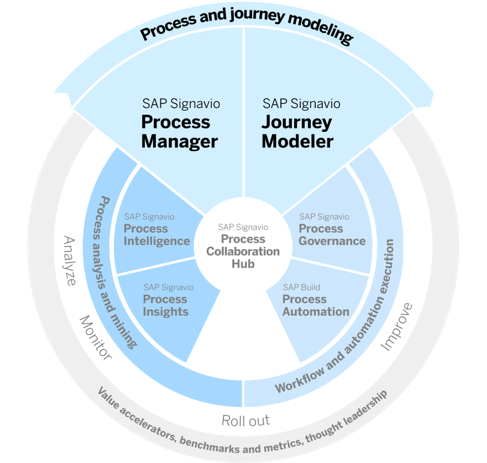 Process and journey modeling

SAP Signavio
Process Manager

SAP Signavio
Journey Modeler

Process analysis and mining

SAP Signavio
Process Intelligence

SAP Signavio
Process Insights

SAP Signavio
Process Collaboration Hub

SAP Signavio
Process Governance

SAP Build
Process Automation

Workflow and automation execution

Analyze

Monitor

Roll out

Improve

Value accelerators, benchmarks and metrics, thought leadership