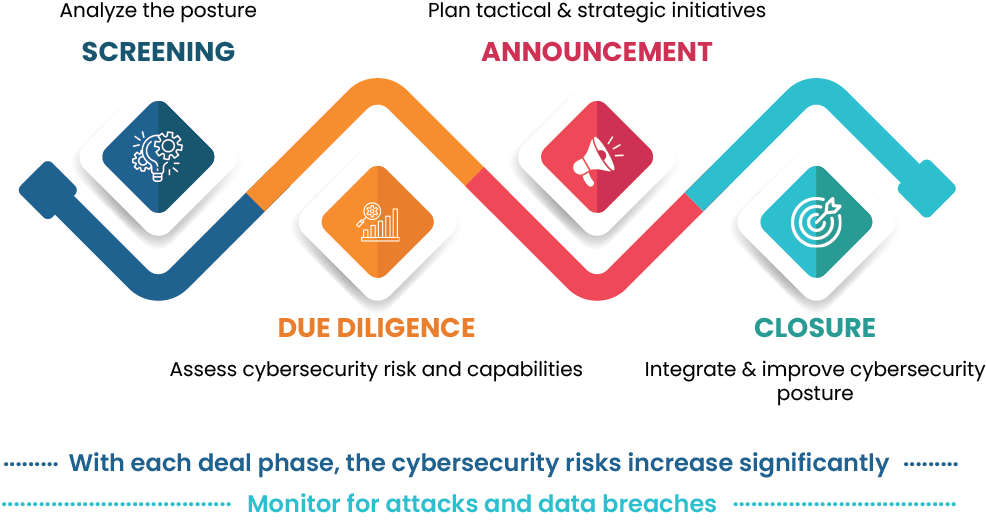 Analyze the posture
SCREENING

Plan tactical & strategic initiatives
ANNOUNCEMENT

DUE DILIGENCE
Assess cybersecurity risk and capabilities

CLOSURE
Integrate & improve cybersecurity posture

With each deal phase, the cybersecurity risks increase significantly

Monitor for attacks and data breaches