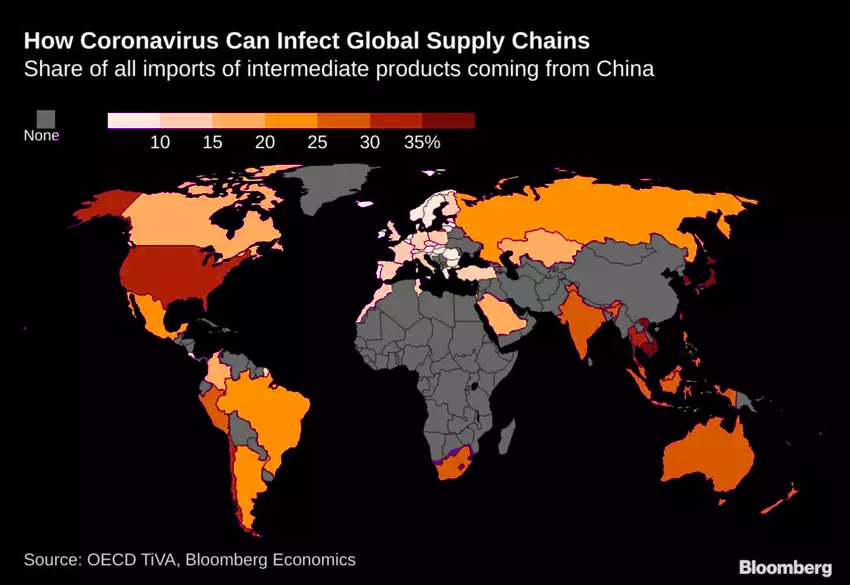 How Coronavirus Can Infect Global Supply Chains
Share of all imports of intermediate products coming from China

None

10 15 20 25 30 35%

Source: OECD TiVA, Bloomberg Economics

Bloomberg