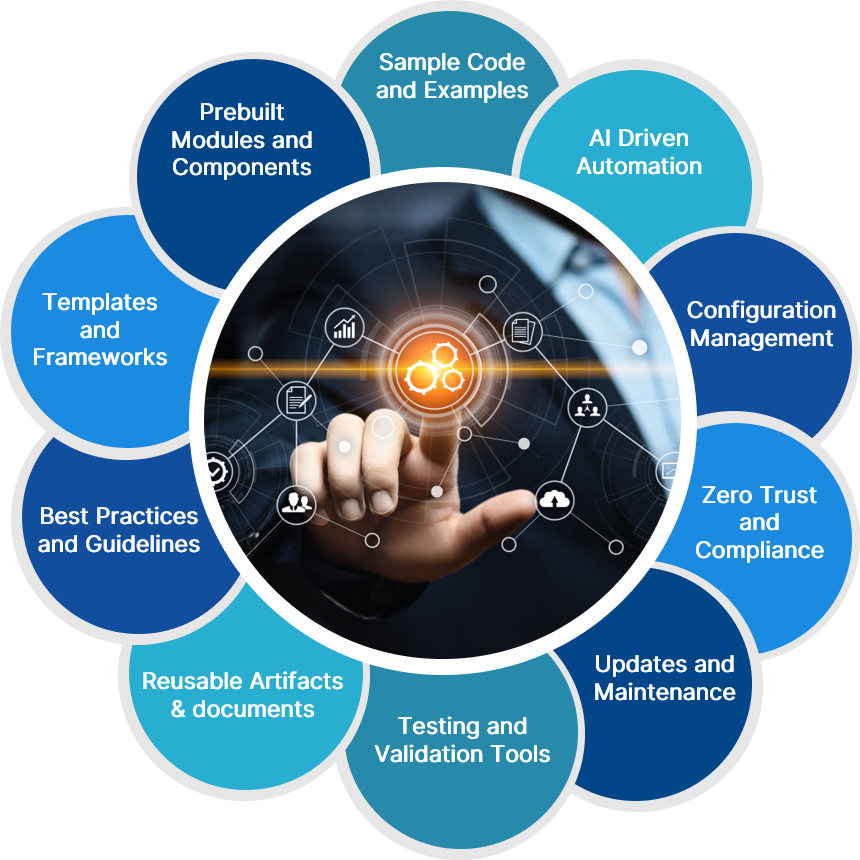 Sample Code and Examples

AI Driven Automation

Configuration Management

Zero Trust and Compliance

Updates and Maintenance

Testing and Validation Tools

Reusable Artifacts & documents

Best Practices and Guidelines

Templates and Frameworks

Prebuilt Modules and Components